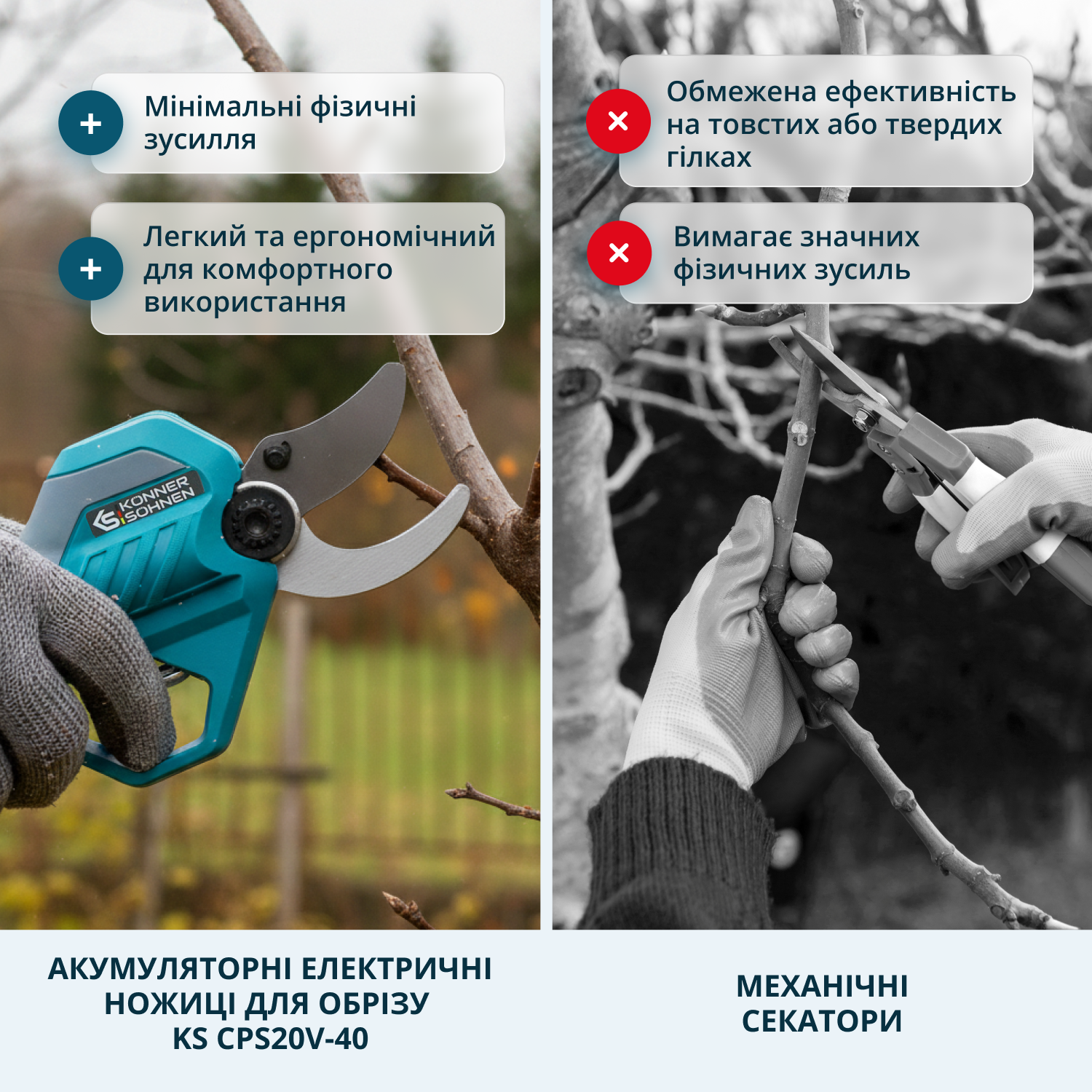 + Мінімальні фізичні зусилля

+ Легкий та ергономічний для комфортного використання

KS KONNER SOHNEN

АКУМУЛЯТОРНІ ЕЛЕКТРИЧНІ НОЖИЦІ ДЛЯ ОБРІЗУ KS CPS20V-40

× Обмежена ефективність на товстих або твердих гілках

× Вимагає значних фізичних зусиль

МЕХАНІЧНІ СЕКАТОРИ